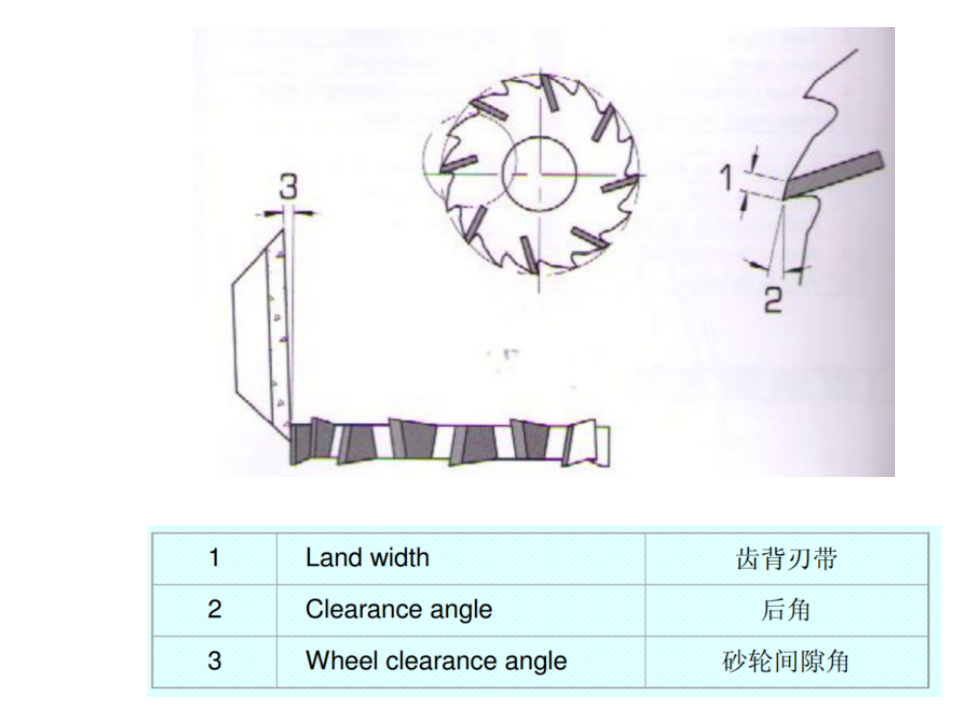 3

1

2

| 1 | Land width | 齿背刃带 |
|---|---|---|
| 2 | Clearance angle | 后角 |
| 3 | Wheel clearance angle | 砂轮间隙角 |