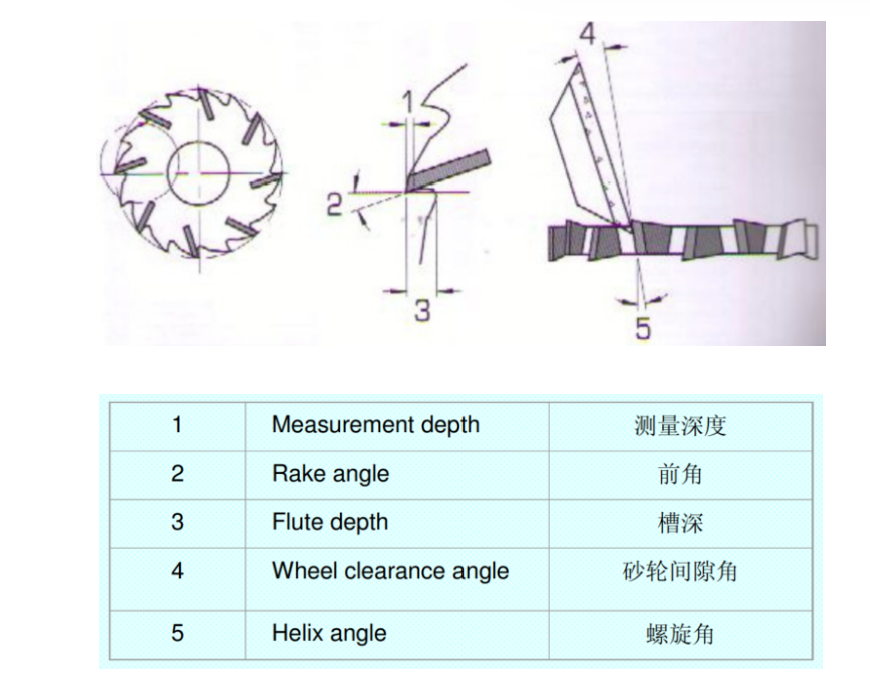 1
2
3
4
5

| 1 | Measurement depth | 测量深度 |
|---|---|---|
| 2 | Rake angle | 前角 |
| 3 | Flute depth | 槽深 |
| 4 | Wheel clearance angle | 砂轮间隙角 |
| 5 | Helix angle | 螺旋角 |