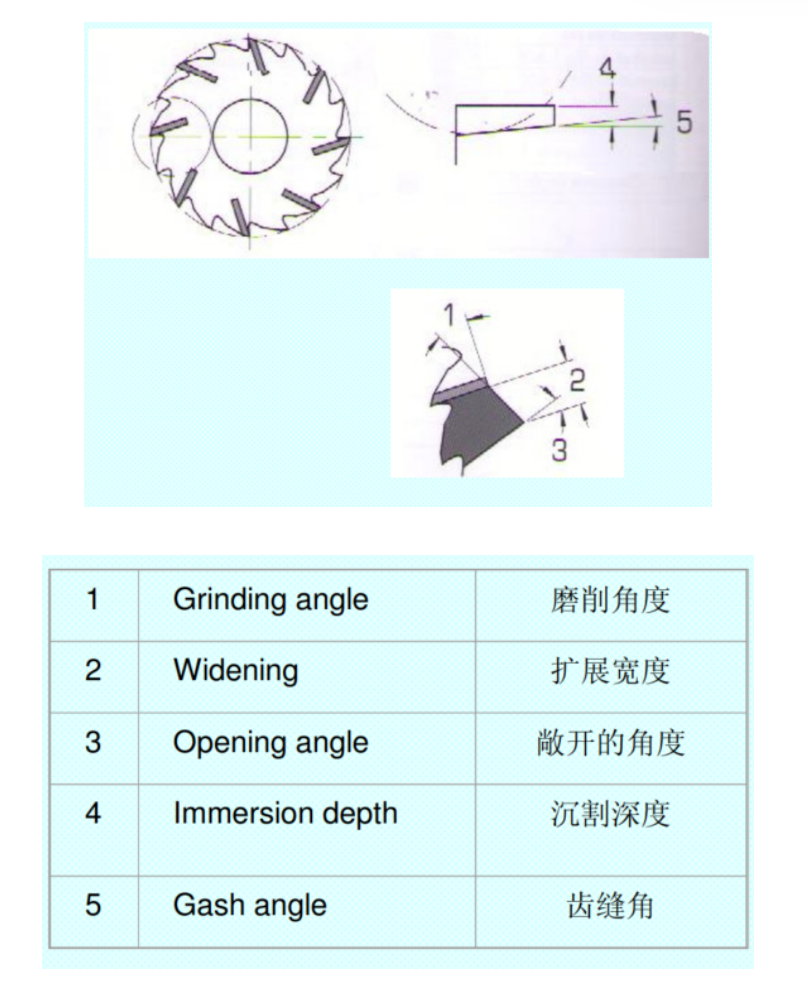 4

5

1

2

3

| 1 | Grinding angle | 磨削角度 |
|---|---|---|
| 2 | Widening | 扩展宽度 |
| 3 | Opening angle | 敞开的角度 |
| 4 | Immersion depth | 沉割深度 |
| 5 | Gash angle | 齿缝角 |